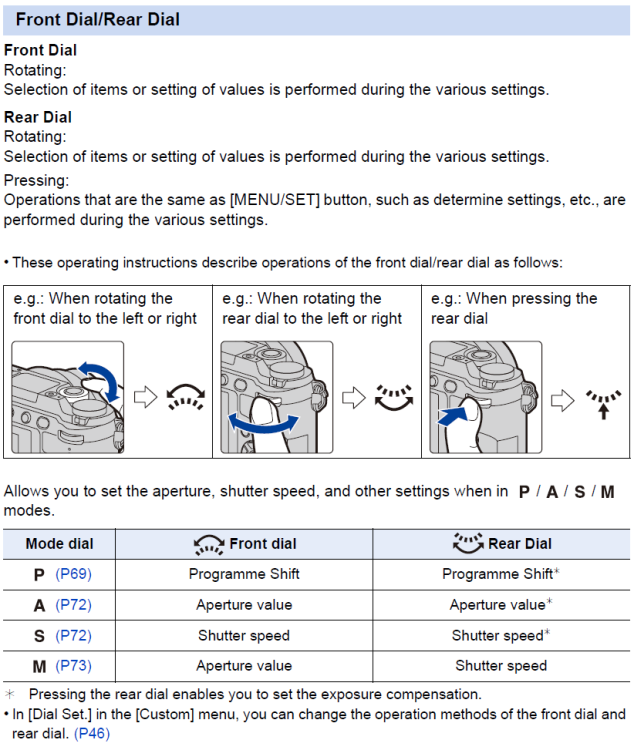 Front Dial/Rear Dial

Front Dial
Rotating:
Selection of items or setting of values is performed during the various settings.

Rear Dial
Rotating:
Selection of items or setting of values is performed during the various settings.
Pressing:
Operations that are the same as [MENU/SET] button, such as determine settings, etc., are performed during the various settings.

• These operating instructions describe operations of the front dial/rear dial as follows:

| e.g.: When rotating the front dial to the left or right | e.g.: When rotating the rear dial to the left or right | e.g.: When pressing the rear dial |
|---|---|---|

Allows you to set the aperture, shutter speed, and other settings when in P / A / S / M modes.

| Mode dial | Front dial | Rear Dial |
|---|---|---|
| P (P69) | Programme Shift | Programme Shift* |
| A (P72) | Aperture value | Aperture value* |
| S (P72) | Shutter speed | Shutter speed* |
| M (P73) | Aperture value | Shutter speed |

* Pressing the rear dial enables you to set the exposure compensation.
• In [Dial Set.] in the [Custom] menu, you can change the operation methods of the front dial and rear dial. (P46)