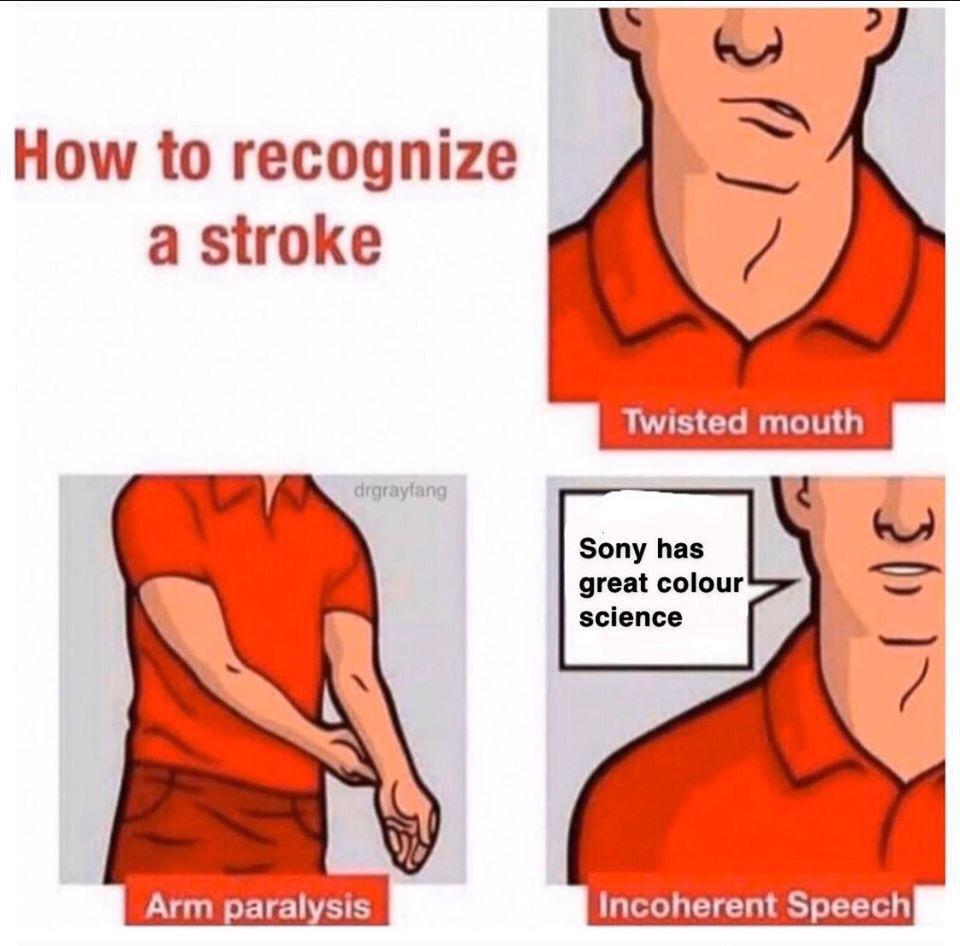 How to recognize a stroke

Twisted mouth

drgrayfang

Arm paralysis

Sony has great colour science

Incoherent Speech